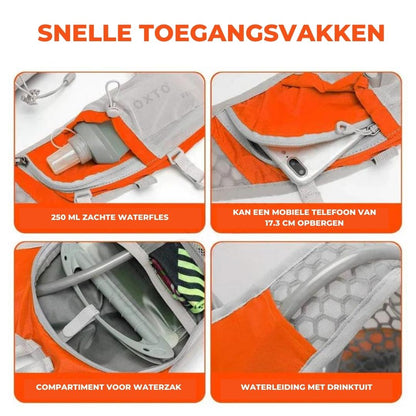 SNELLE TOEGANGSVAKKEN

OXTO

250 ML ZACHTE WATERFLES

KAN EEN MOBIELE TELEFOON VAN 17.3 CM OPBERGEN

COMPARTIMENT VOOR WATERZAK

WATERLEIDING MET DRINKTUIT