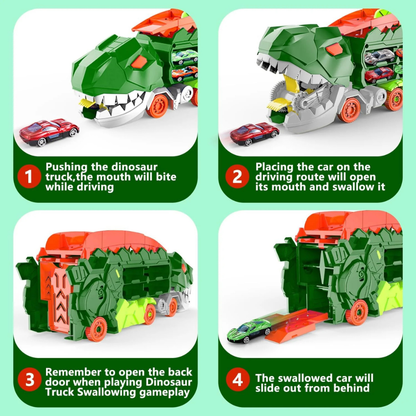 1 Pushing the dinosaur truck,the mouth will bite while driving

2 Placing the car on the driving route will open its mouth and swallow it

3 Remember to open the back door when playing Dinosaur Truck Swallowing gameplay

4 The swallowed car will slide out from behind