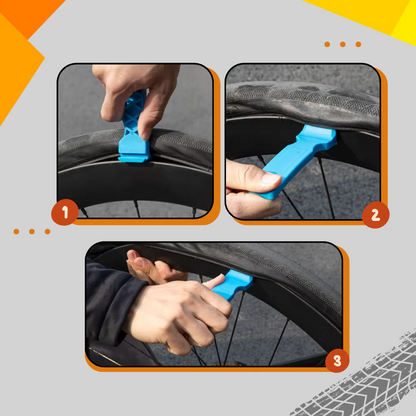 1

2

3